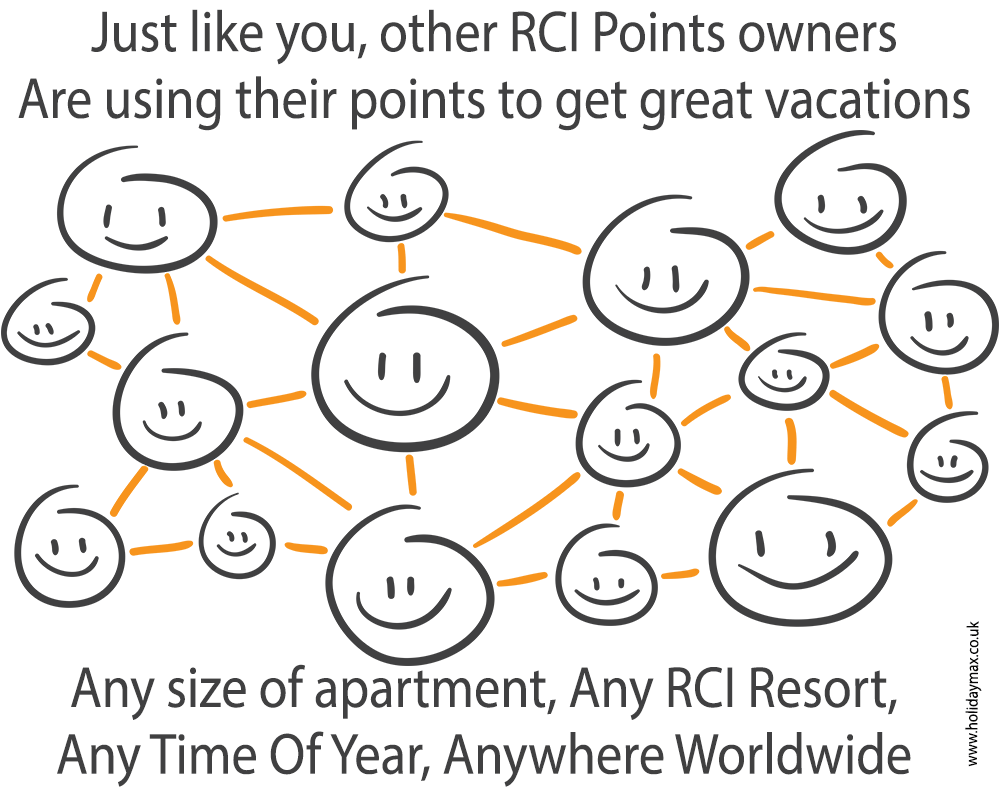 Just like you, other RCI Points owners
Are using their points to get great vacations

Any size of apartment, Any RCI Resort,
Any Time Of Year, Anywhere Worldwide

www.holidaymax.co.uk