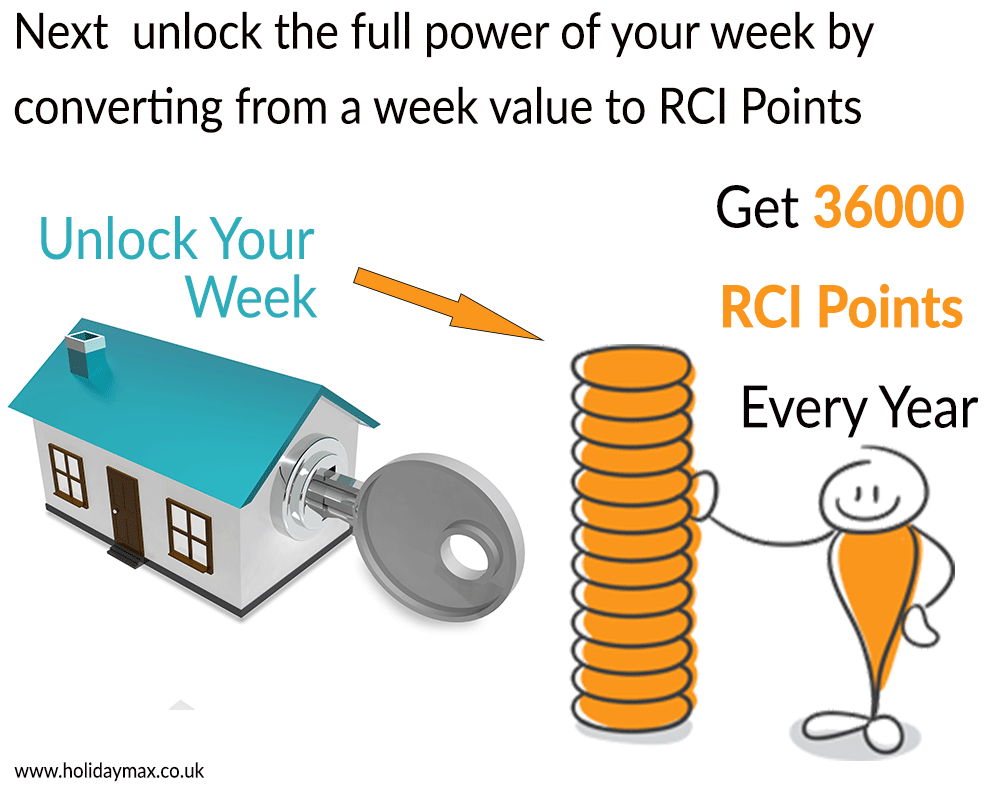 Next  unlock the full power of your week by converting from a week value to RCI Points

Unlock Your Week

Get 36000 RCI Points Every Year

www.holidaymax.co.uk