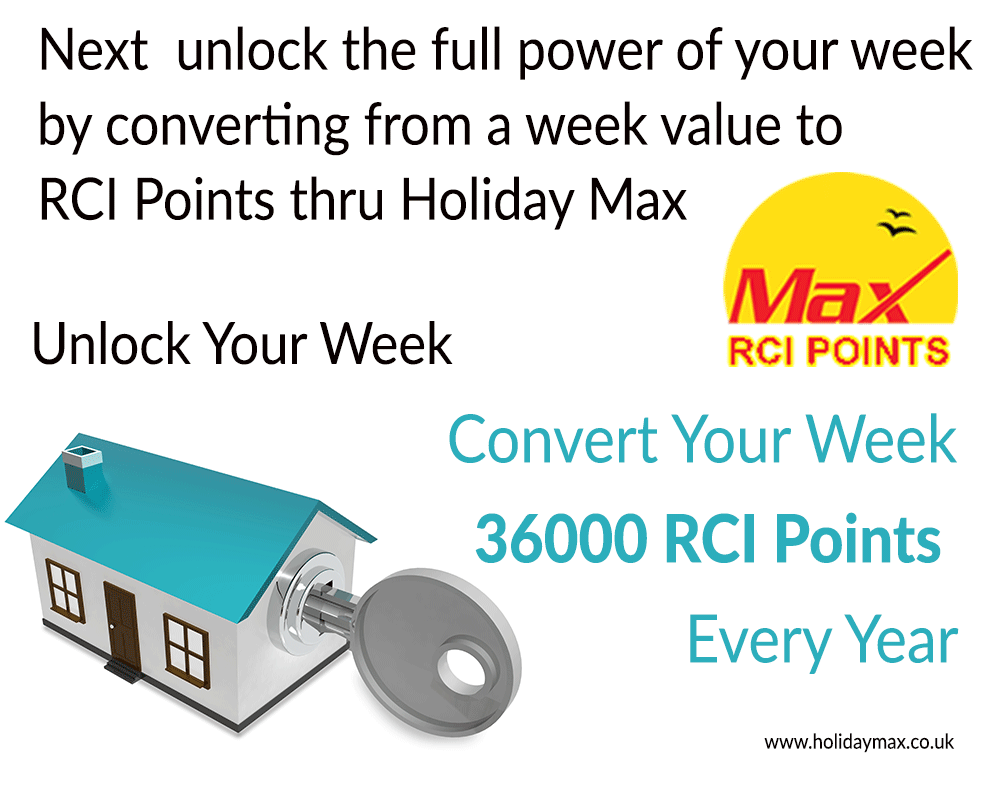 Next unlock the full power of your week by converting from a week value to RCI Points thru Holiday Max

Max
RCI POINTS

Unlock Your Week

Convert Your Week

36000 RCI Points

Every Year

www.holidaymax.co.uk