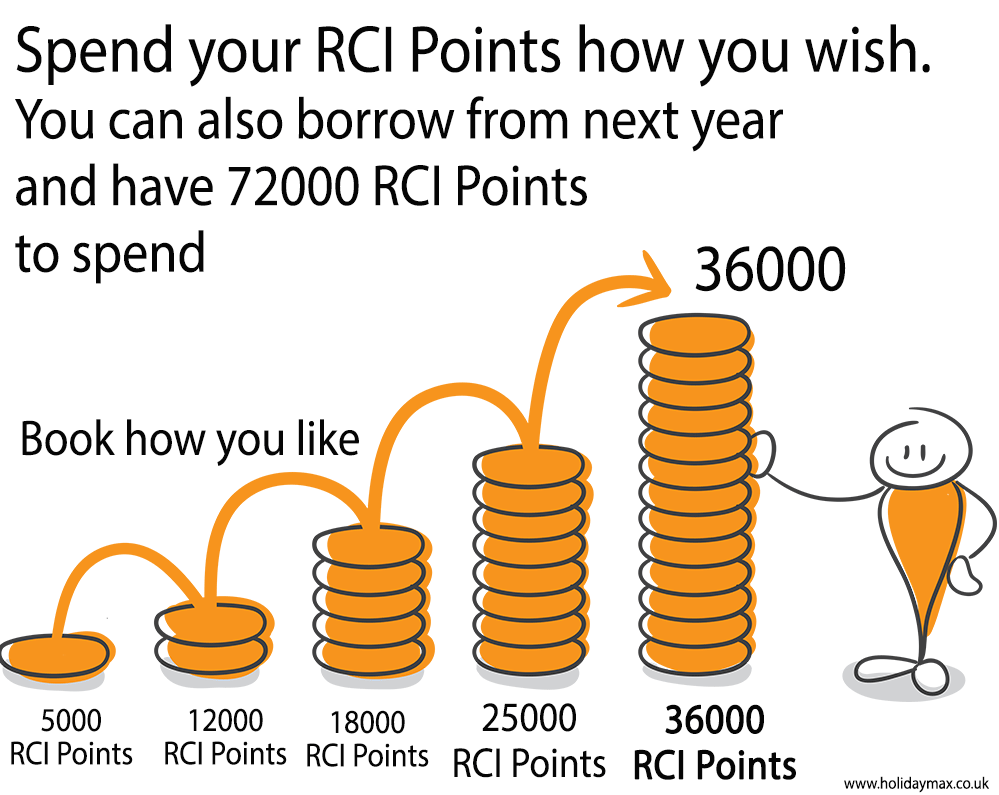 Spend your RCI Points how you wish.
You can also borrow from next year and have 72000 RCI Points to spend

36000

Book how you like

5000 RCI Points

12000 RCI Points

18000 RCI Points

25000 RCI Points

36000 RCI Points

www.holidaymax.co.uk