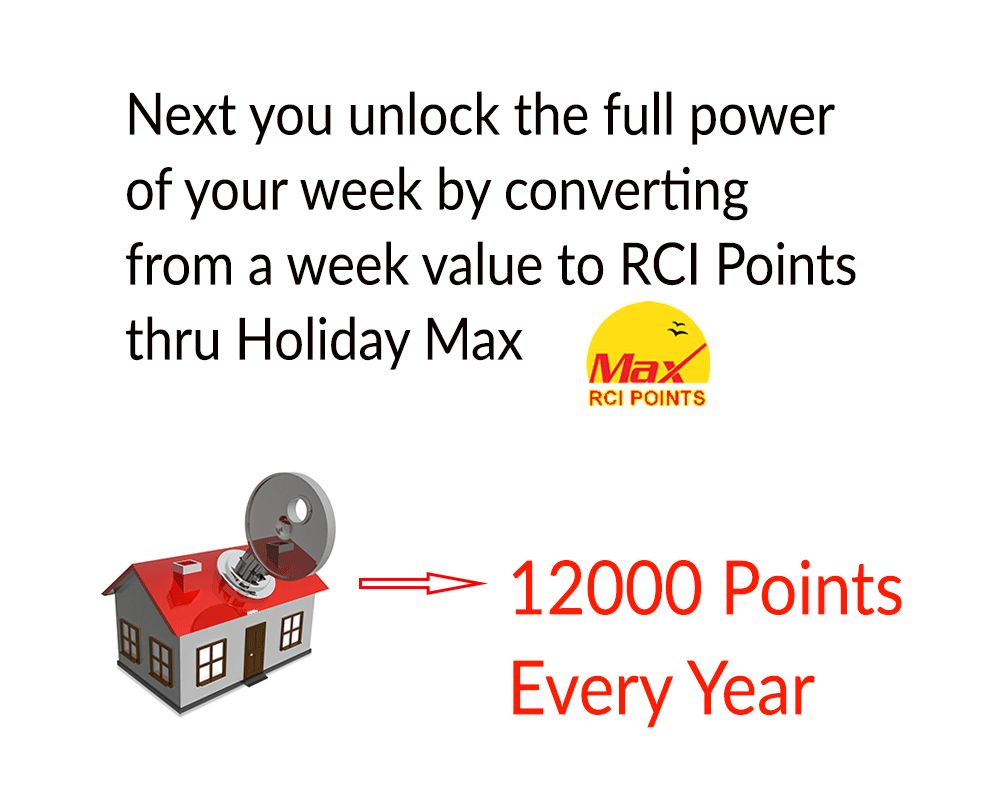 Next you unlock the full power of your week by converting from a week value to RCI Points thru Holiday Max

Max
RCI POINTS

12000 Points
Every Year