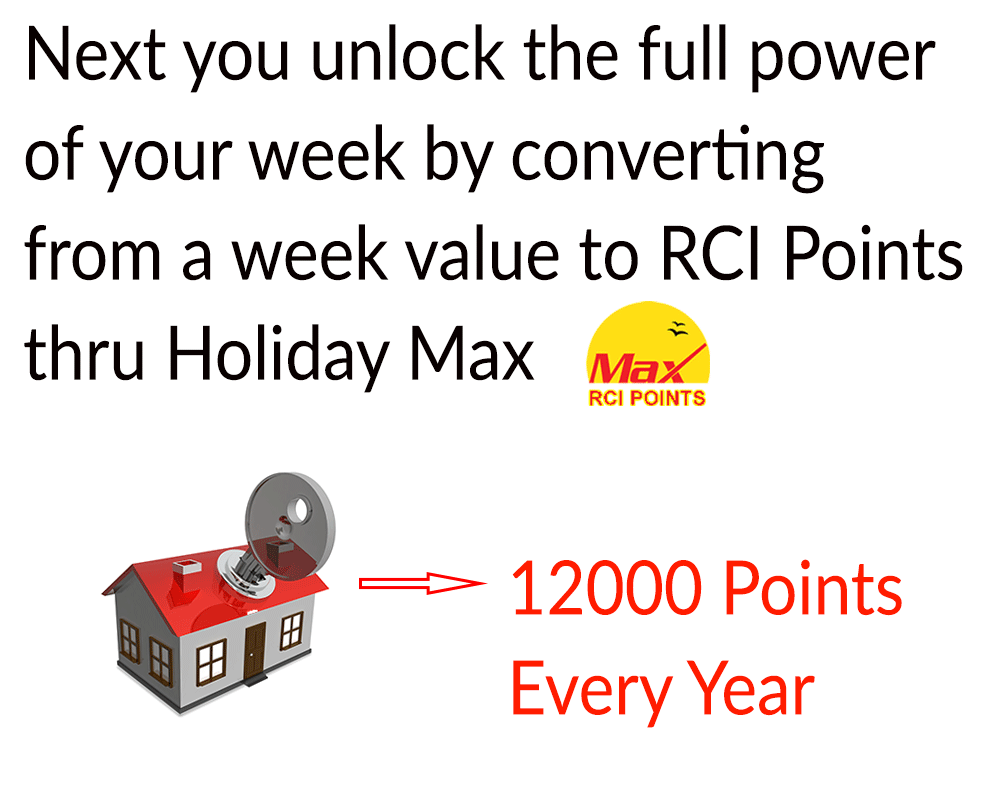 Next you unlock the full power of your week by converting from a week value to RCI Points thru Holiday Max

Max
RCI POINTS

12000 Points
Every Year