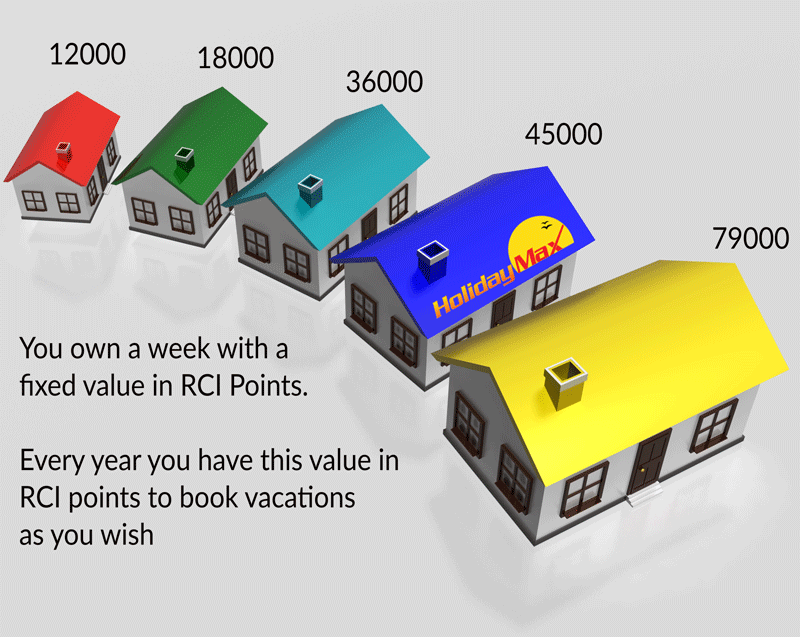 12000

18000

36000

45000

79000

HolidayMax

You own a week with a fixed value in RCI Points.

Every year you have this value in RCI points to book vacations as you wish